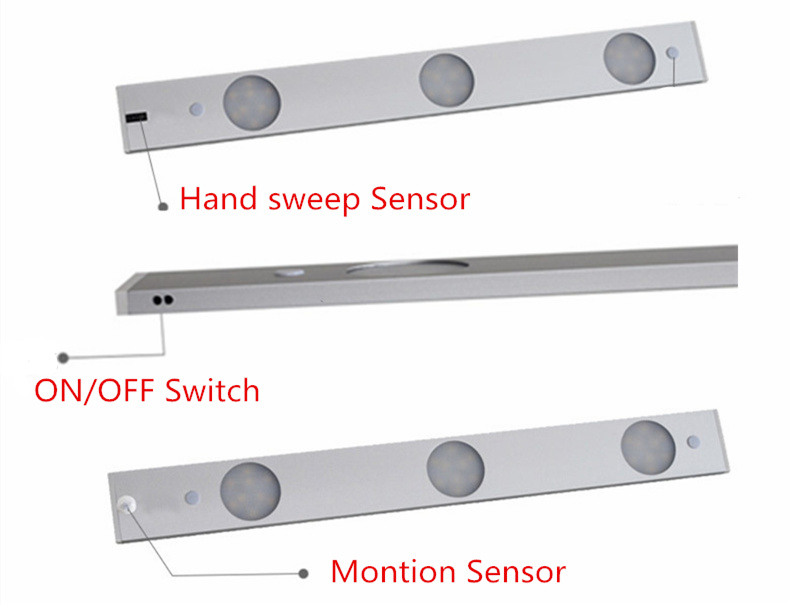 Hand sweep Sensor

ON/OFF Switch

Montion Sensor