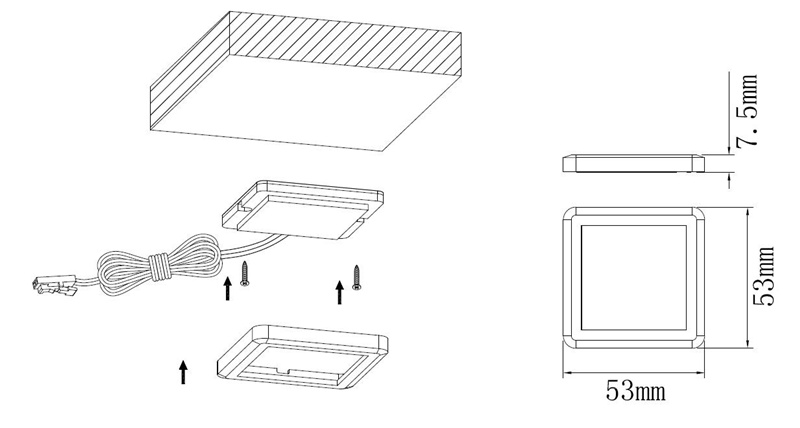 7.5mm
53mm
53mm