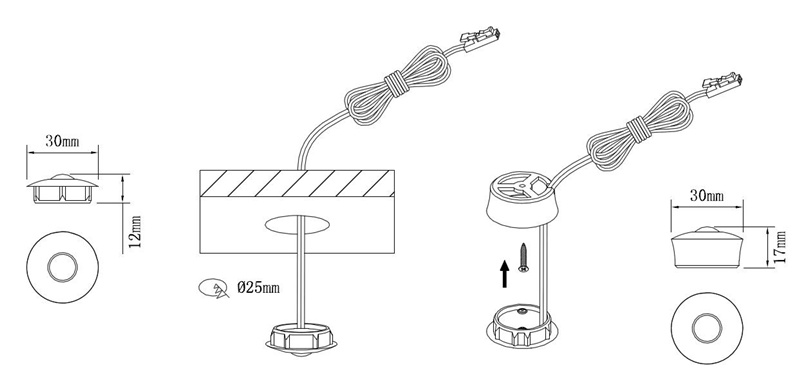 30mm

12mm

Ø25mm

30mm

17mm